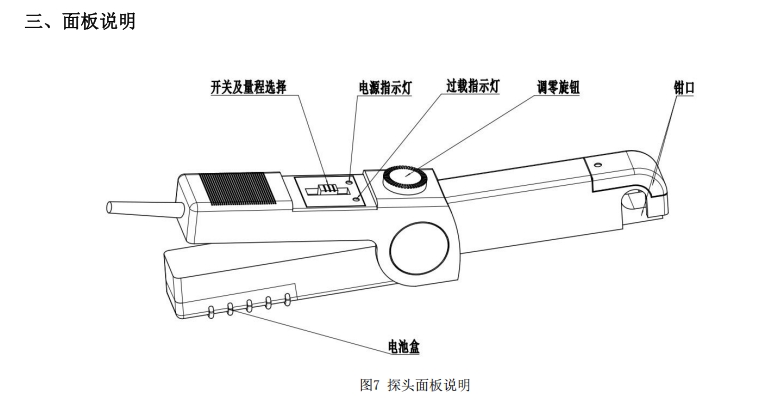 三、面板说明

开关及量程选择
电源指示灯
过载指示灯
调零旋钮
钳口
电池盒

图7 探头面板说明